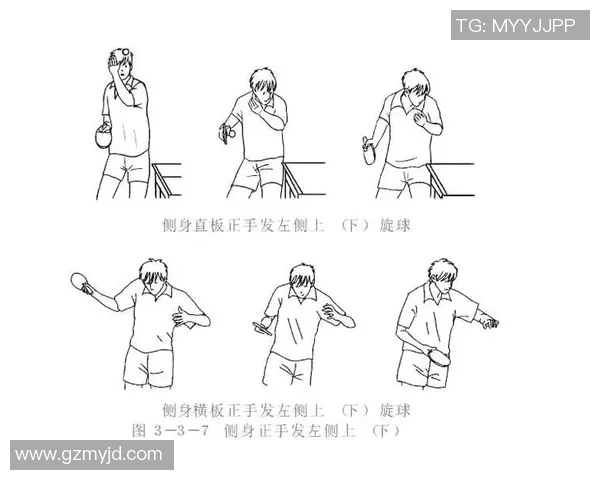 TG: MYYJJPP

侧身直板正手发左侧上（下）旋球

侧身横板正手发左侧上（下）旋球

图 3－3－7　侧身正手发左侧上（下）

www.gzmyjd.com